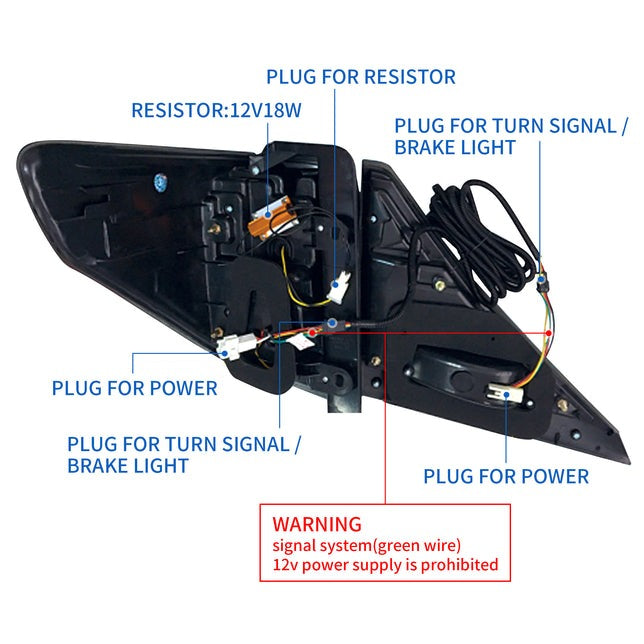 PLUG FOR RESISTOR

RESISTOR:12V18W

PLUG FOR TURN SIGNAL / BRAKE LIGHT

PLUG FOR POWER

PLUG FOR TURN SIGNAL / BRAKE LIGHT

PLUG FOR POWER

WARNING
signal system(green wire)
12v power supply is prohibited