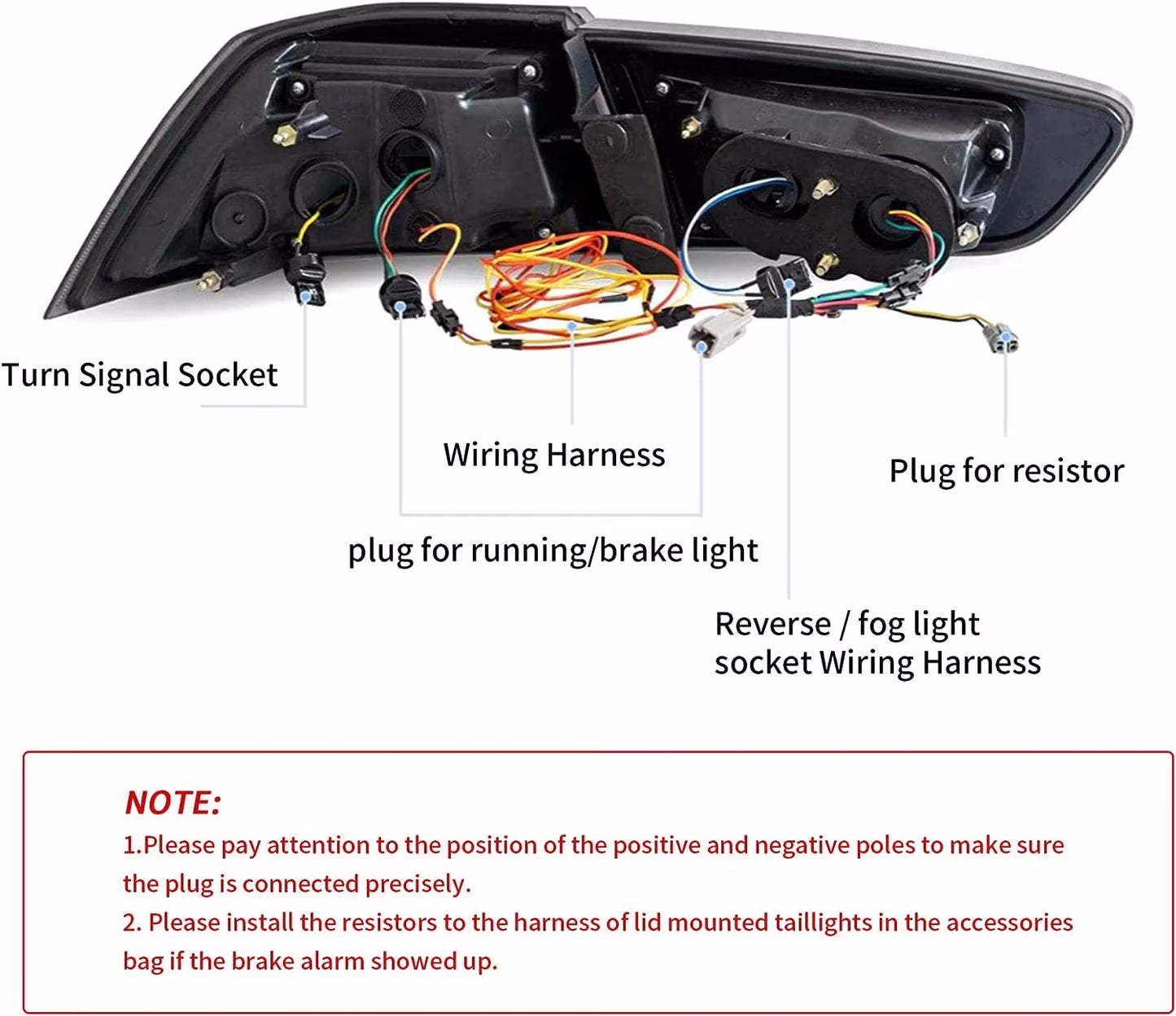 Turn Signal Socket

Wiring Harness

Plug for resistor

plug for running/brake light

Reverse / fog light
socket Wiring Harness

NOTE:
1.Please pay attention to the position of the positive and negative poles to make sure the plug is connected precisely.
2. Please install the resistors to the harness of lid mounted taillights in the accessories bag if the brake alarm showed up.