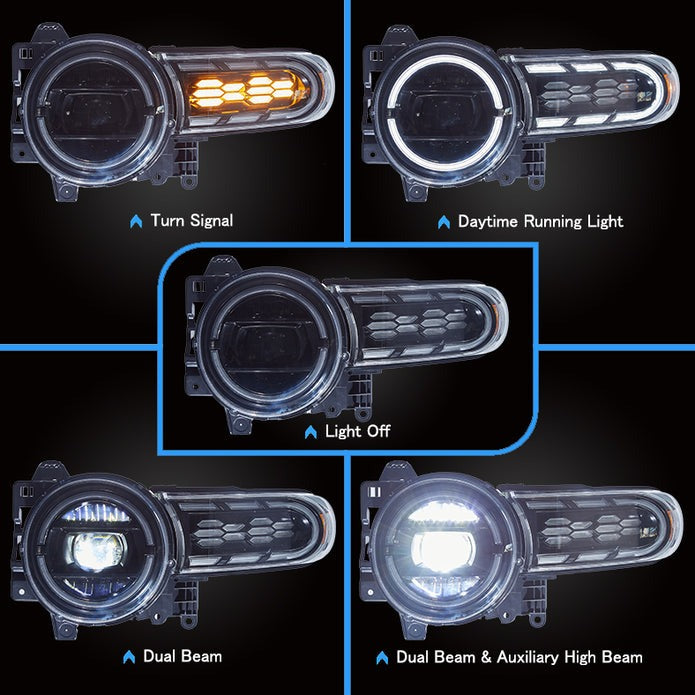 Turn Signal

Daytime Running Light

Light Off

Dual Beam

Dual Beam & Auxiliary High Beam