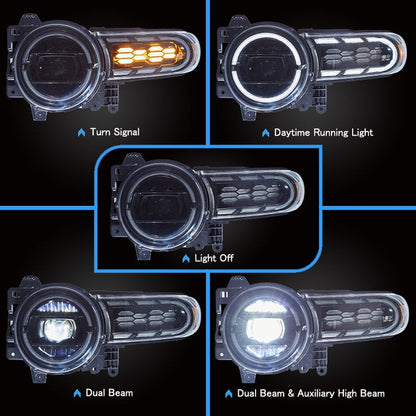 Turn Signal

Daytime Running Light

Light Off

Dual Beam

Dual Beam & Auxiliary High Beam