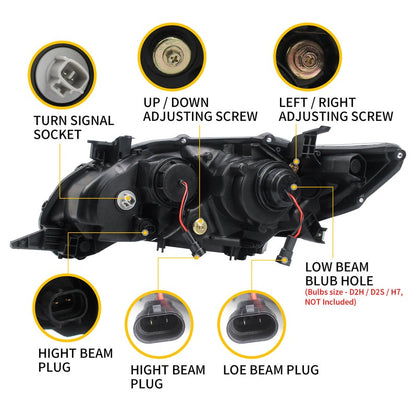 TURN SIGNAL SOCKET

UP / DOWN ADJUSTING SCREW

LEFT / RIGHT ADJUSTING SCREW

LOW BEAM BLUB HOLE
(Bulbs size - D2H / D2S / H7, NOT Included)

HIGHT BEAM PLUG

HIGHT BEAM PLUG

LOE BEAM PLUG