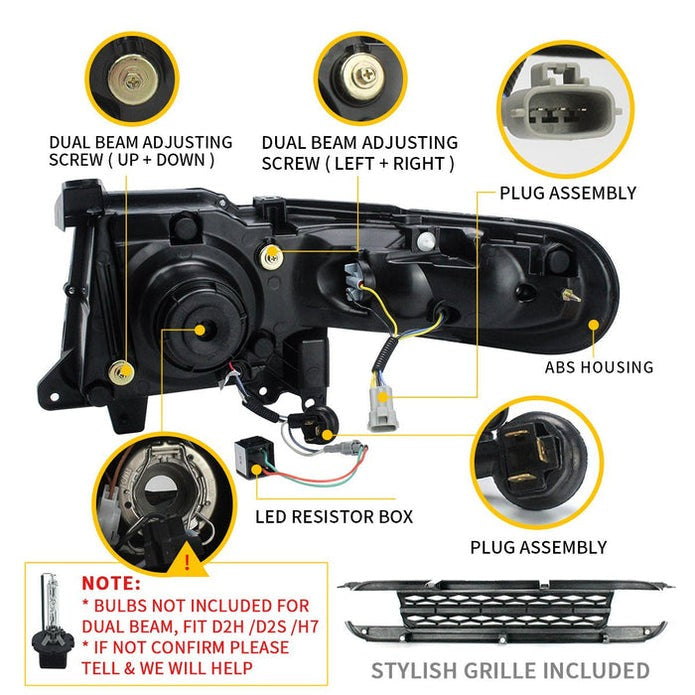 DUAL BEAM ADJUSTING SCREW ( UP + DOWN )

DUAL BEAM ADJUSTING SCREW ( LEFT + RIGHT )

PLUG ASSEMBLY

ABS HOUSING

LED RESISTOR BOX

PLUG ASSEMBLY

!

NOTE:
* BULBS NOT INCLUDED FOR DUAL BEAM, FIT D2H /D2S /H7
* IF NOT CONFIRM PLEASE TELL & WE WILL HELP

STYLISH GRILLE INCLUDED