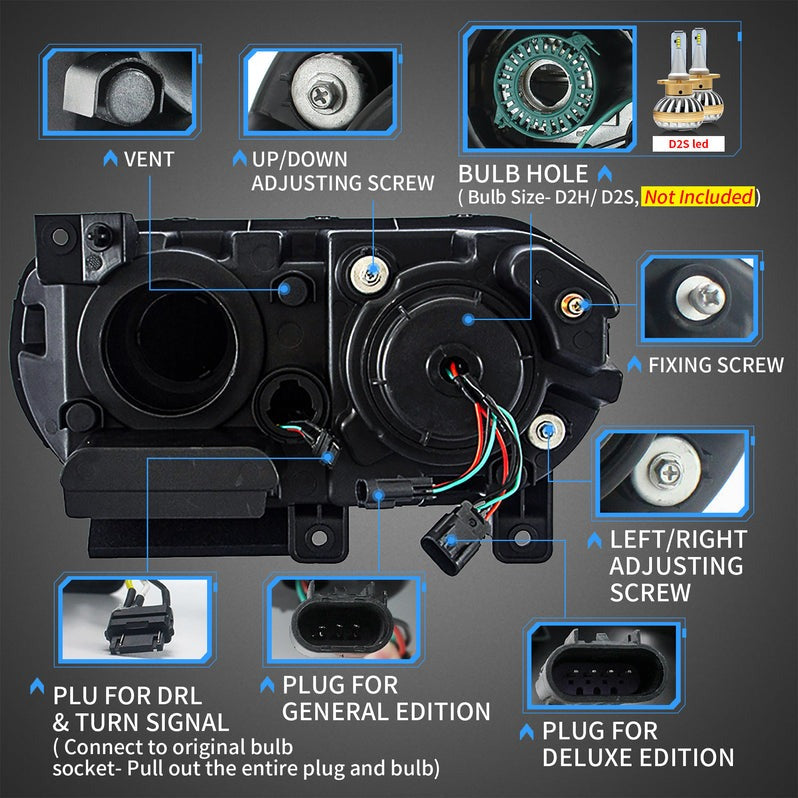 VENT

UP/DOWN ADJUSTING SCREW

D2S led

BULB HOLE
( Bulb Size- D2H/ D2S, Not Included)

FIXING SCREW

LEFT/RIGHT ADJUSTING SCREW

PLU FOR DRL & TURN SIGNAL
( Connect to original bulb socket- Pull out the entire plug and bulb)

PLUG FOR GENERAL EDITION

PLUG FOR DELUXE EDITION