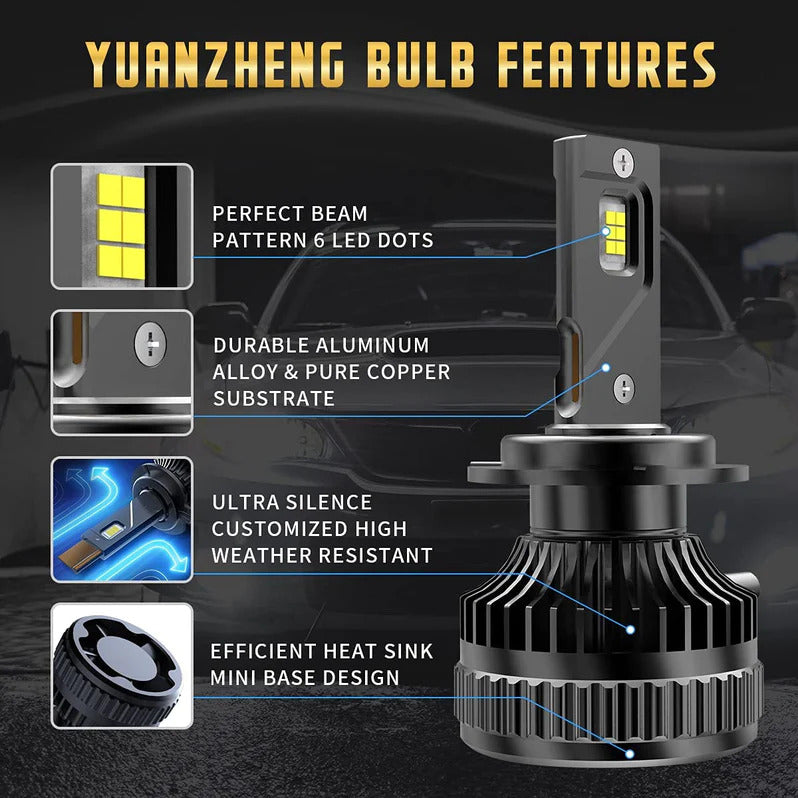 YUANZHENG BULB FEATURES

PERFECT BEAM PATTERN 6 LED DOTS

DURABLE ALUMINUM ALLOY & PURE COPPER SUBSTRATE

ULTRA SILENCE CUSTOMIZED HIGH WEATHER RESISTANT

EFFICIENT HEAT SINK MINI BASE DESIGN