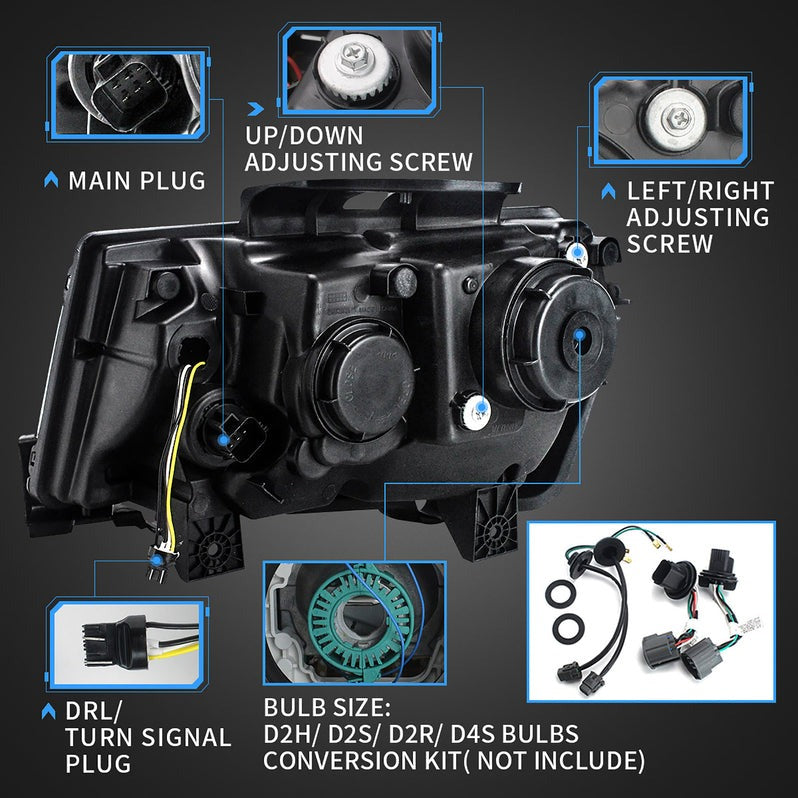 MAIN PLUG

UP/DOWN
ADJUSTING SCREW

LEFT/RIGHT
ADJUSTING
SCREW

DRL/
TURN SIGNAL
PLUG

BULB SIZE:
D2H/ D2S/ D2R/ D4S BULBS
CONVERSION KIT( NOT INCLUDE)