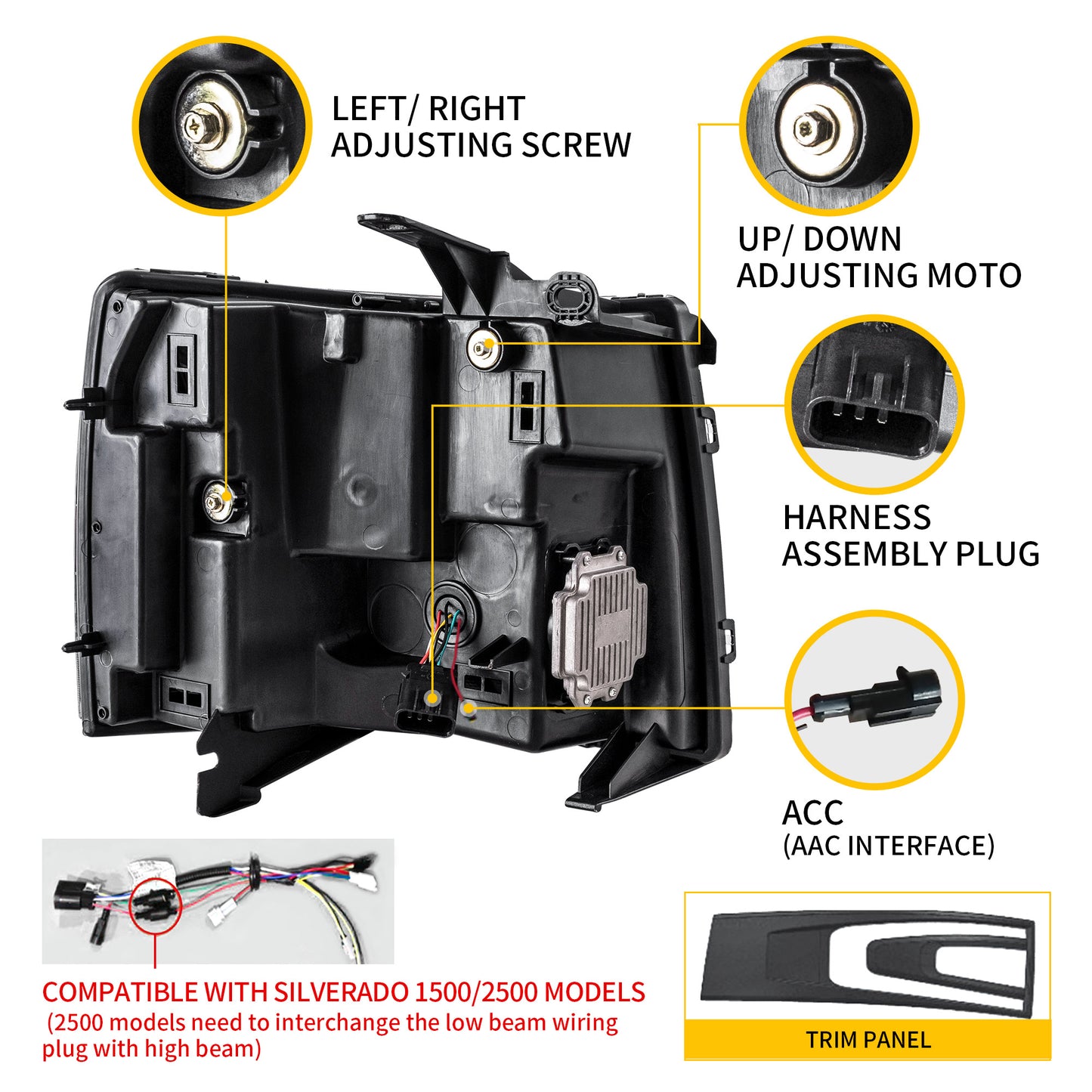 LEFT/ RIGHT
ADJUSTING SCREW

UP/ DOWN
ADJUSTING MOTO

HARNESS
ASSEMBLY PLUG

ACC
(AAC INTERFACE)

COMPATIBLE WITH SILVERADO 1500/2500 MODELS
(2500 models need to interchange the low beam wiring plug with high beam)

TRIM PANEL