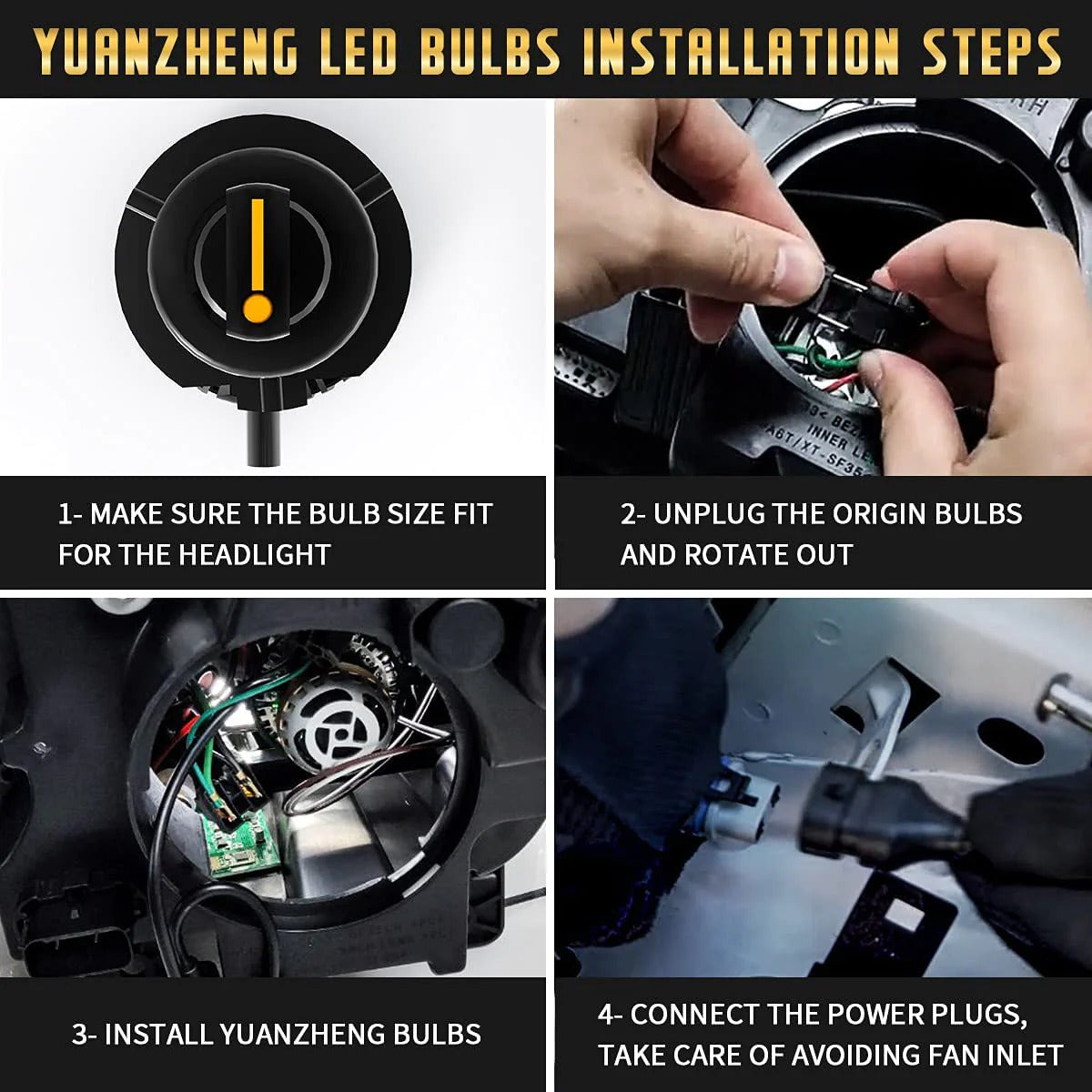 YUANZHENG LED BULBS INSTALLATION STEPS

1- MAKE SURE THE BULB SIZE FIT FOR THE HEADLIGHT

2- UNPLUG THE ORIGIN BULBS AND ROTATE OUT

3- INSTALL YUANZHENG BULBS

4- CONNECT THE POWER PLUGS, TAKE CARE OF AVOIDING FAN INLET