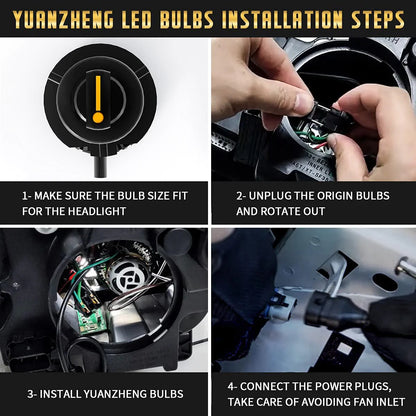 YUANZHENG LED BULBS INSTALLATION STEPS

1- MAKE SURE THE BULB SIZE FIT FOR THE HEADLIGHT

2- UNPLUG THE ORIGIN BULBS AND ROTATE OUT

3- INSTALL YUANZHENG BULBS

4- CONNECT THE POWER PLUGS, TAKE CARE OF AVOIDING FAN INLET