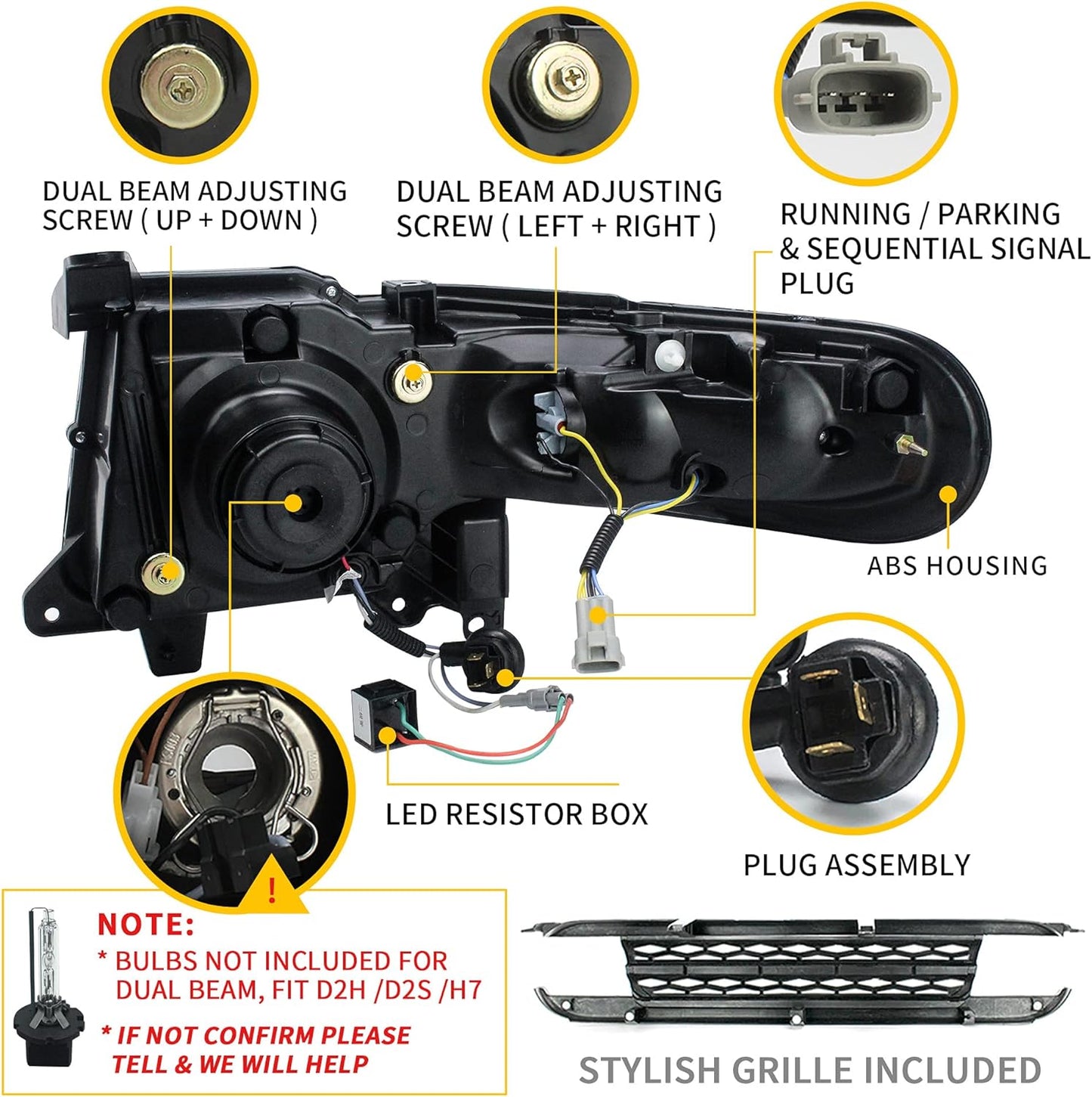 DUAL BEAM ADJUSTING SCREW ( UP + DOWN )

DUAL BEAM ADJUSTING SCREW ( LEFT + RIGHT )

RUNNING / PARKING & SEQUENTIAL SIGNAL PLUG

ABS HOUSING

LED RESISTOR BOX

PLUG ASSEMBLY

!

NOTE:
* BULBS NOT INCLUDED FOR DUAL BEAM, FIT D2H /D2S /H7
* IF NOT CONFIRM PLEASE TELL & WE WILL HELP

STYLISH GRILLE INCLUDED