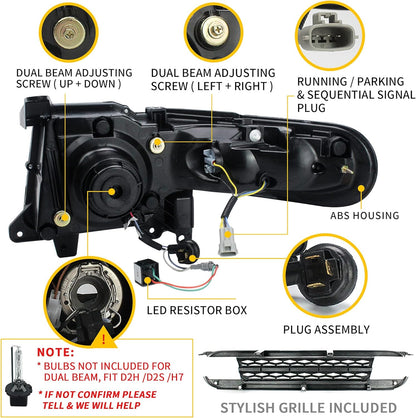 DUAL BEAM ADJUSTING SCREW ( UP + DOWN )

DUAL BEAM ADJUSTING SCREW ( LEFT + RIGHT )

RUNNING / PARKING & SEQUENTIAL SIGNAL PLUG

ABS HOUSING

LED RESISTOR BOX

PLUG ASSEMBLY

!

NOTE:
* BULBS NOT INCLUDED FOR DUAL BEAM, FIT D2H /D2S /H7
* IF NOT CONFIRM PLEASE TELL & WE WILL HELP

STYLISH GRILLE INCLUDED