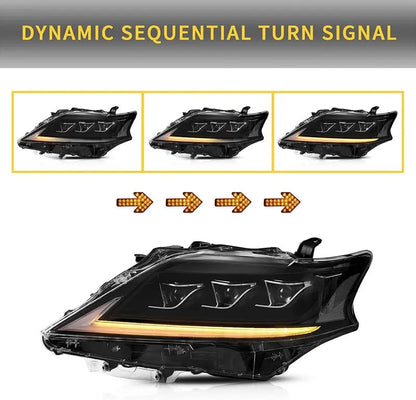 DYNAMIC SEQUENTIAL TURN SIGNAL