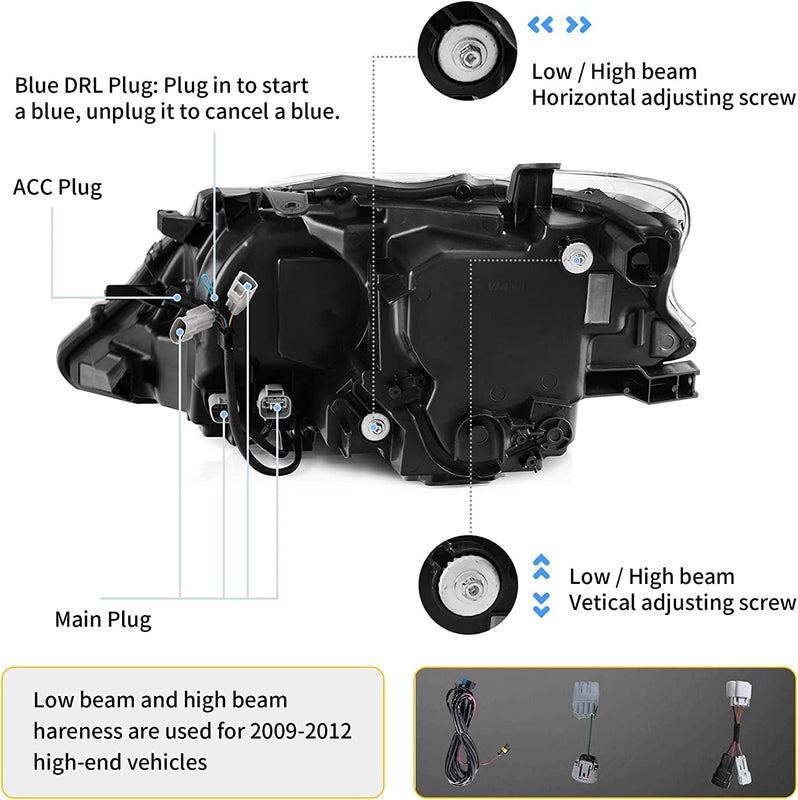 Blue DRL Plug: Plug in to start a blue, unplug it to cancel a blue.

ACC Plug

Low / High beam
Horizontal adjusting screw

Low / High beam
Vetical adjusting screw

Main Plug

Low beam and high beam hareness are used for 2009-2012 high-end vehicles