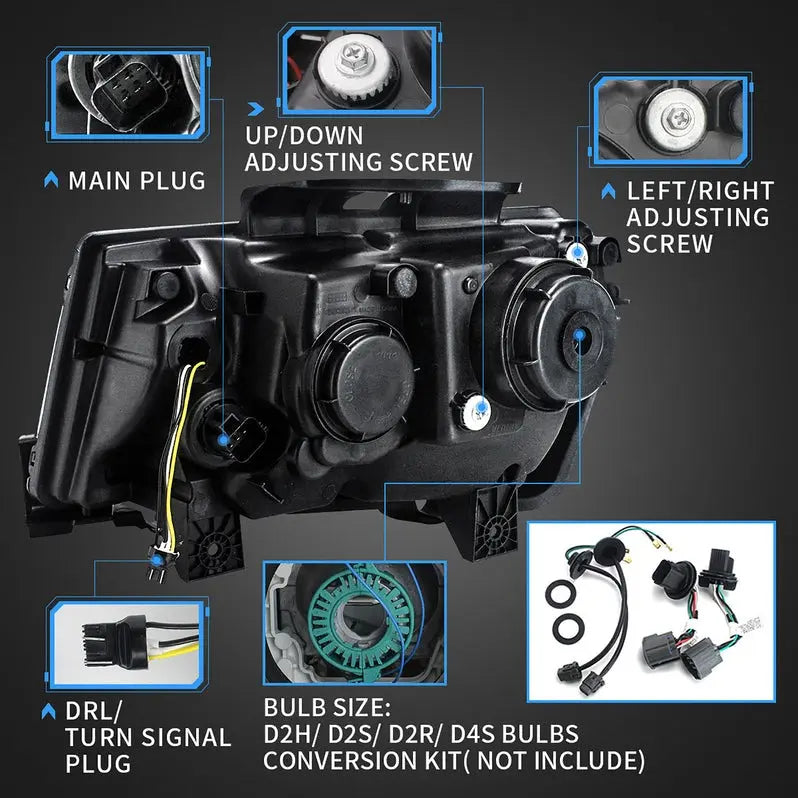 MAIN PLUG

UP/DOWN ADJUSTING SCREW

LEFT/RIGHT ADJUSTING SCREW

DRL/ TURN SIGNAL PLUG

BULB SIZE: D2H/ D2S/ D2R/ D4S BULBS CONVERSION KIT( NOT INCLUDE)