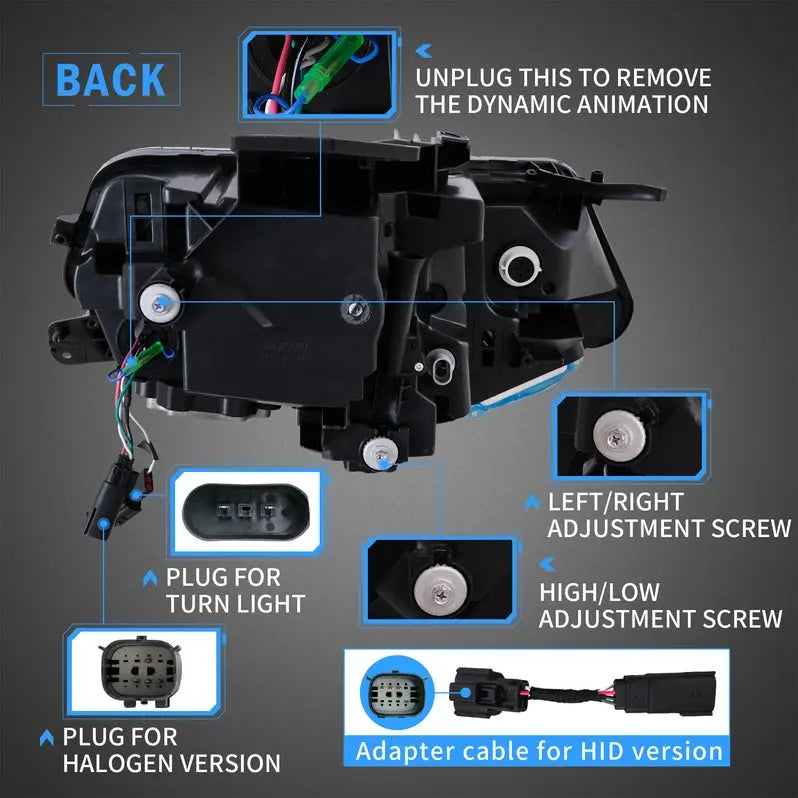 BACK

UNPLUG THIS TO REMOVE THE DYNAMIC ANIMATION

LEFT/RIGHT ADJUSTMENT SCREW

PLUG FOR TURN LIGHT

HIGH/LOW ADJUSTMENT SCREW

PLUG FOR HALOGEN VERSION

Adapter cable for HID version