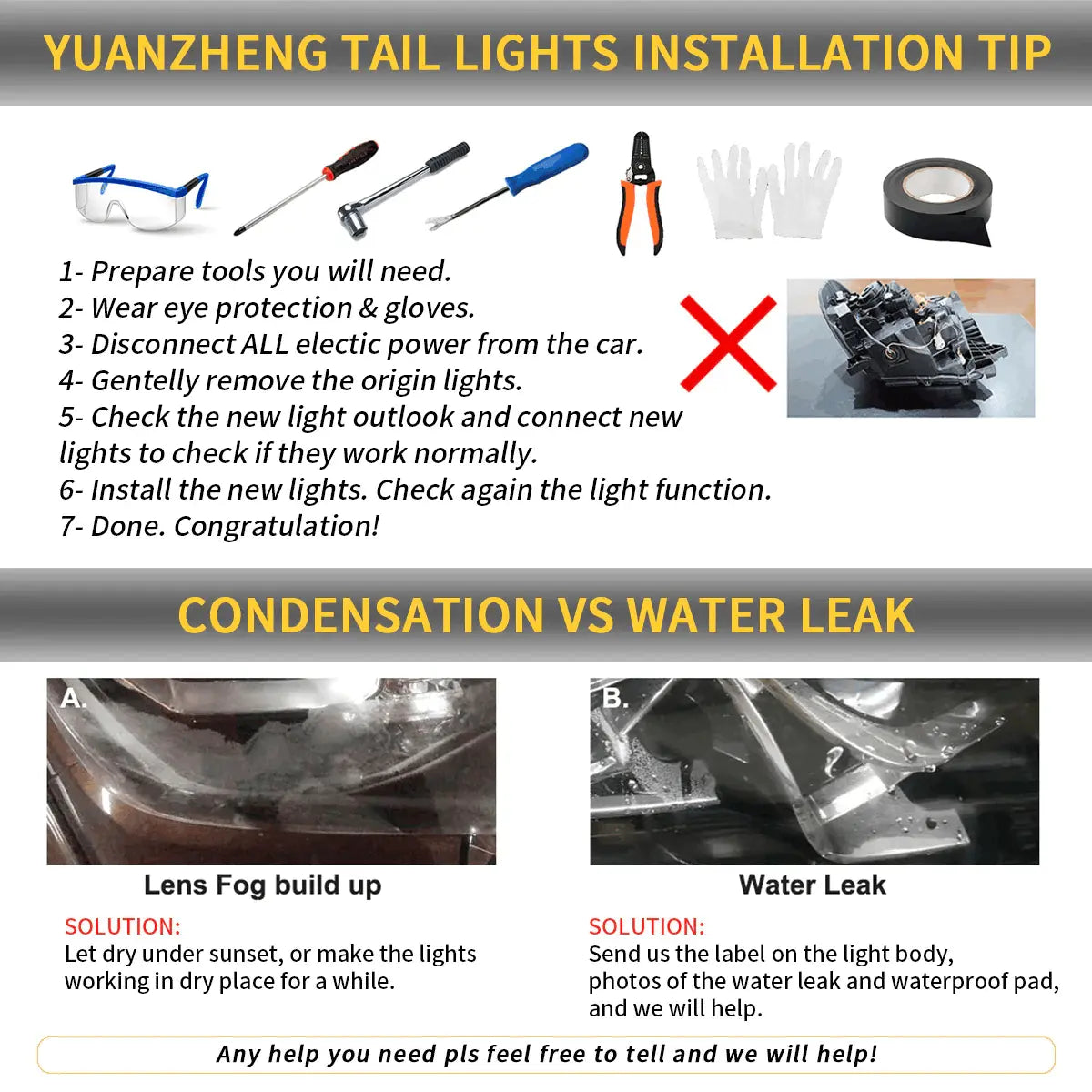 YUANZHENG TAIL LIGHTS INSTALLATION TIP

1- Prepare tools you will need.
2- Wear eye protection & gloves.
3- Disconnect ALL electic power from the car.
4- Gentelly remove the origin lights.
5- Check the new light outlook and connect new lights to check if they work normally.
6- Install the new lights. Check again the light function.
7- Done. Congratulation!

CONDENSATION VS WATER LEAK

A.

Lens Fog build up

SOLUTION:
Let dry under sunset, or make the lights working in dry place for a while.

B.

Water Leak

SOLUTION:
Send us the label on the light body, photos of the water leak and waterproof pad, and we will help.

Any help you need pls feel free to tell and we will help!