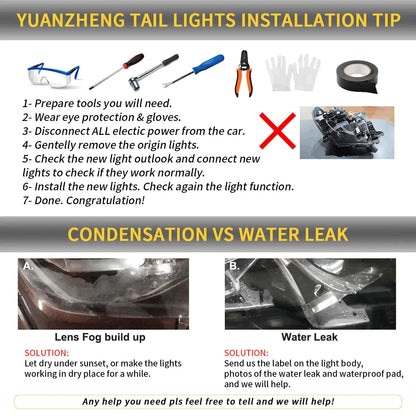 YUANZHENG TAIL LIGHTS INSTALLATION TIP

1- Prepare tools you will need.
2- Wear eye protection & gloves.
3- Disconnect ALL electic power from the car.
4- Gentelly remove the origin lights.
5- Check the new light outlook and connect new lights to check if they work normally.
6- Install the new lights. Check again the light function.
7- Done. Congratulation!

CONDENSATION VS WATER LEAK

A.

Lens Fog build up

SOLUTION:
Let dry under sunset, or make the lights working in dry place for a while.

B.

Water Leak

SOLUTION:
Send us the label on the light body, photos of the water leak and waterproof pad, and we will help.

Any help you need pls feel free to tell and we will help!