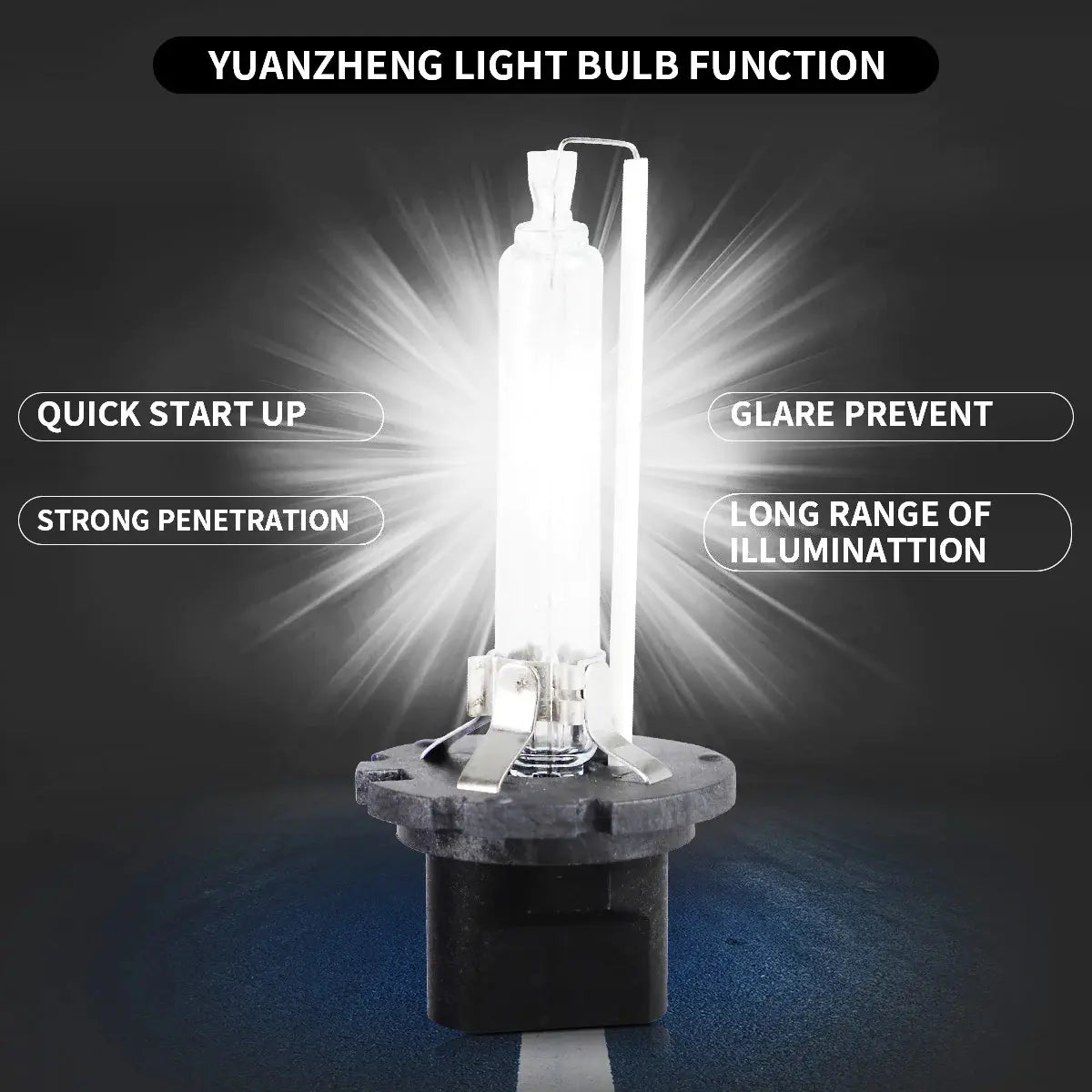 YUANZHENG LIGHT BULB FUNCTION

QUICK START UP

STRONG PENETRATION

GLARE PREVENT

LONG RANGE OF ILLUMINATTION