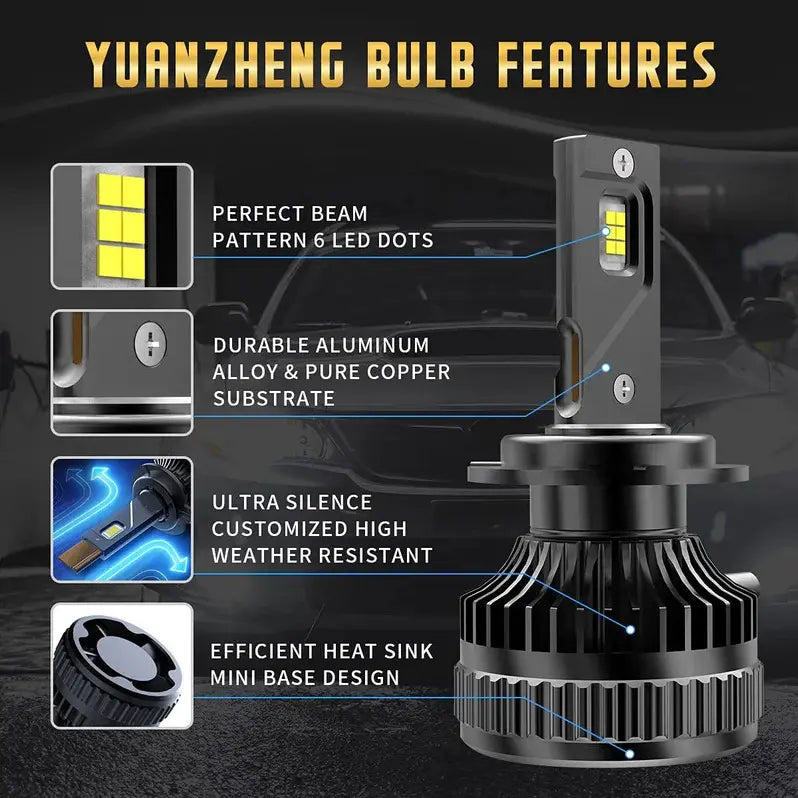 YUANZHENG BULB FEATURES

PERFECT BEAM PATTERN 6 LED DOTS

DURABLE ALUMINUM ALLOY & PURE COPPER SUBSTRATE

ULTRA SILENCE CUSTOMIZED HIGH WEATHER RESISTANT

EFFICIENT HEAT SINK MINI BASE DESIGN