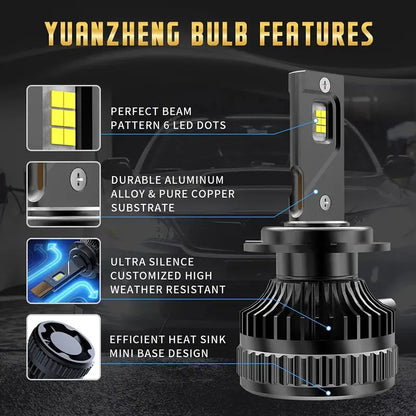 YUANZHENG BULB FEATURES

PERFECT BEAM PATTERN 6 LED DOTS

DURABLE ALUMINUM ALLOY & PURE COPPER SUBSTRATE

ULTRA SILENCE CUSTOMIZED HIGH WEATHER RESISTANT

EFFICIENT HEAT SINK MINI BASE DESIGN