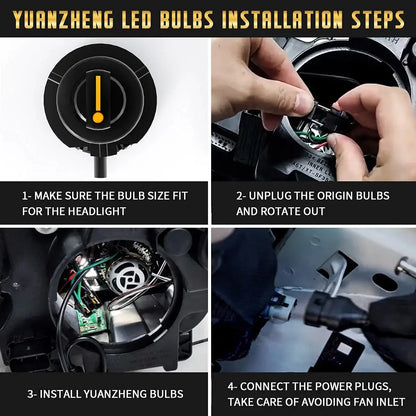 YUANZHENG LED BULBS INSTALLATION STEPS

1- MAKE SURE THE BULB SIZE FIT FOR THE HEADLIGHT

2- UNPLUG THE ORIGIN BULBS AND ROTATE OUT

3- INSTALL YUANZHENG BULBS

4- CONNECT THE POWER PLUGS, TAKE CARE OF AVOIDING FAN INLET