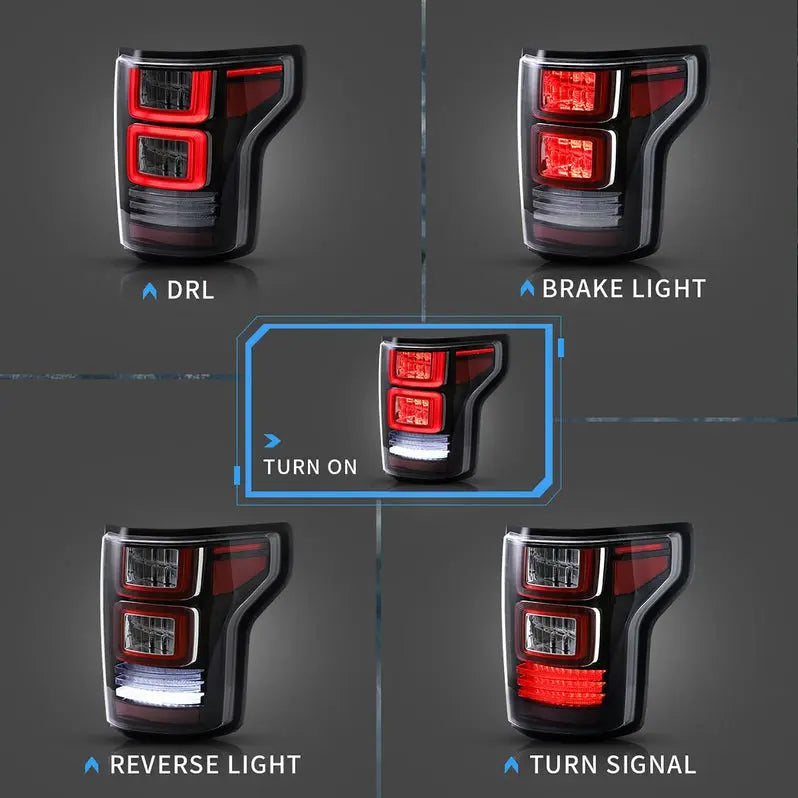 DRL

BRAKE LIGHT

TURN ON

REVERSE LIGHT

TURN SIGNAL