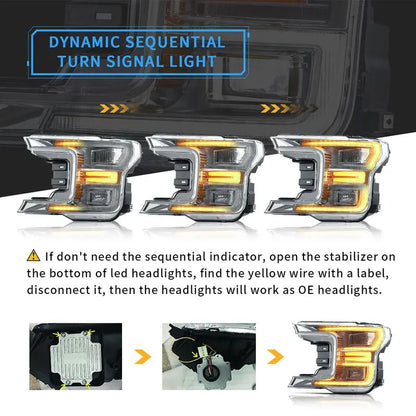 DYNAMIC SEQUENTIAL TURN SIGNAL LIGHT

If don't need the sequential indicator, open the stabilizer on the bottom of led headlights, find the yellow wire with a label, disconnect it, then the headlights will work as OE headlights.