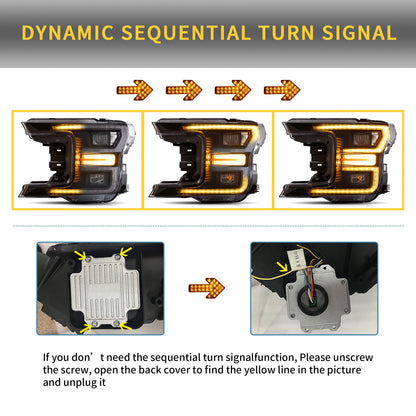 DYNAMIC SEQUENTIAL TURN SIGNAL

If you don’t need the sequential turn signalfunction, Please unscrew the screw, open the back cover to find the yellow line in the picture and unplug it