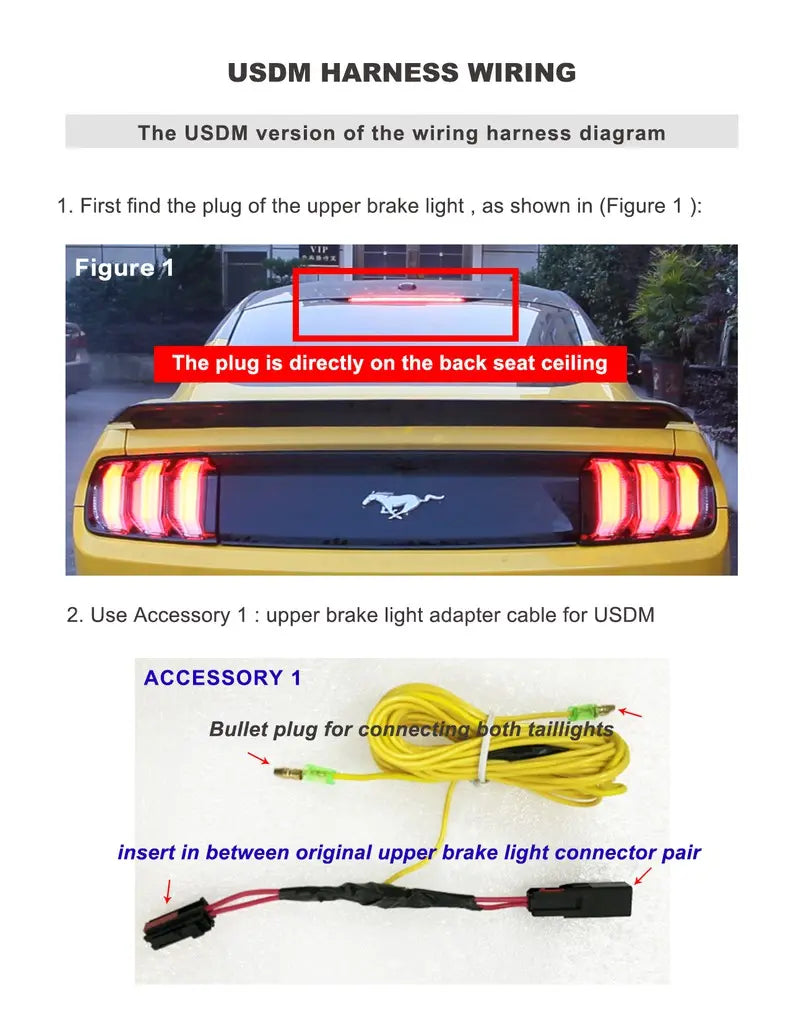 USDM HARNESS WIRING

The USDM version of the wiring harness diagram

1. First find the plug of the upper brake light , as shown in (Figure 1 ):

Figure 1

VIP

The plug is directly on the back seat ceiling

2. Use Accessory 1 : upper brake light adapter cable for USDM

ACCESSORY 1

Bullet plug for connecting both taillights

insert in between original upper brake light connector pair