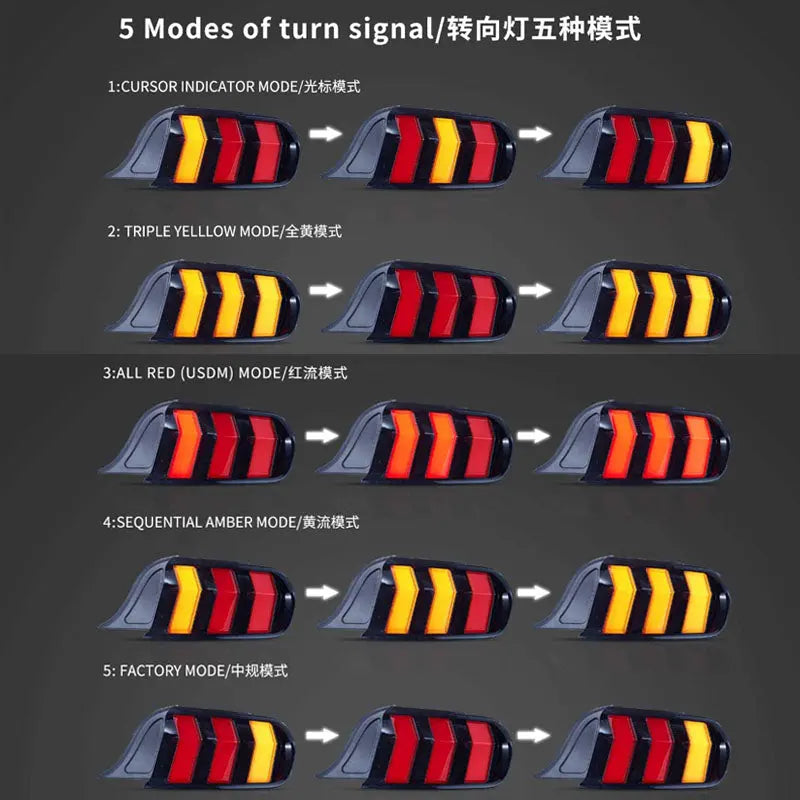 5 Modes of turn signal/转向灯五种模式

1:CURSOR INDICATOR MODE/光标模式

2: TRIPLE YELLLOW MODE/全黄模式

3:ALL RED (USDM) MODE/红流模式

4:SEQUENTIAL AMBER MODE/黄流模式

5: FACTORY MODE/中规模式