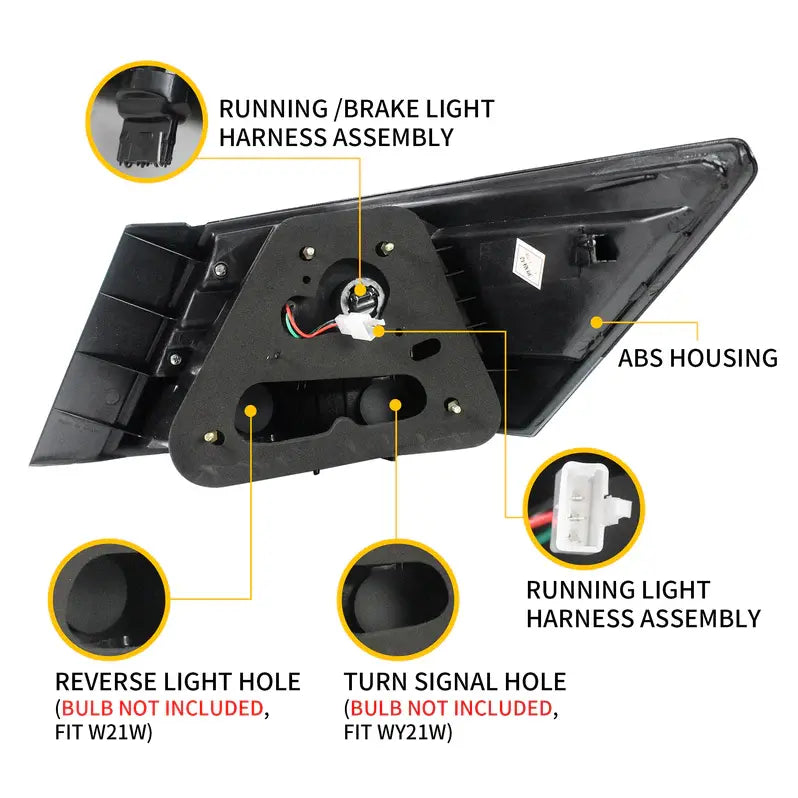 RUNNING /BRAKE LIGHT HARNESS ASSEMBLY

ABS HOUSING

RUNNING LIGHT HARNESS ASSEMBLY

REVERSE LIGHT HOLE (BULB NOT INCLUDED, FIT W21W)

TURN SIGNAL HOLE (BULB NOT INCLUDED, FIT WY21W)