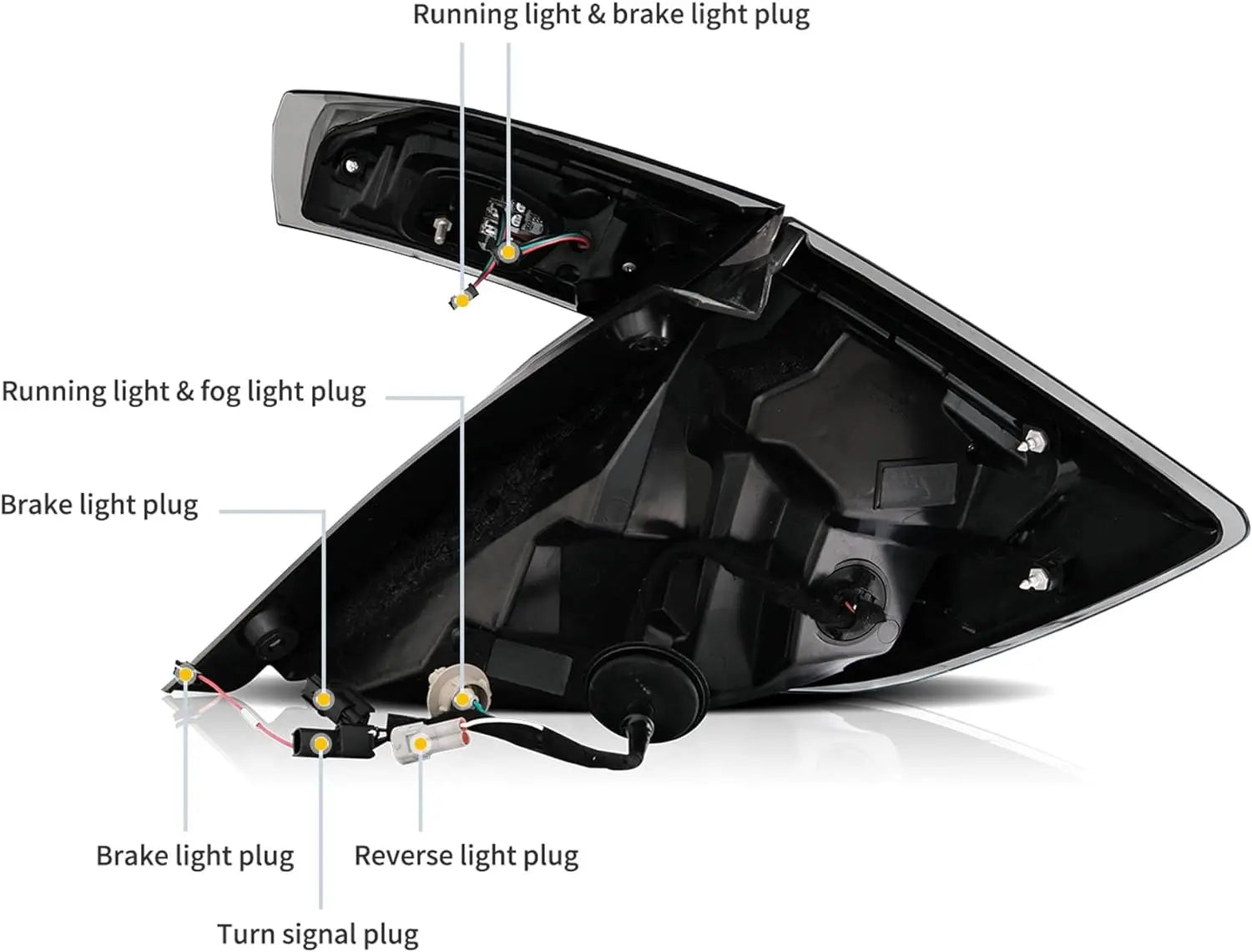 Running light & brake light plug

Running light & fog light plug

Brake light plug

Brake light plug

Reverse light plug

Turn signal plug