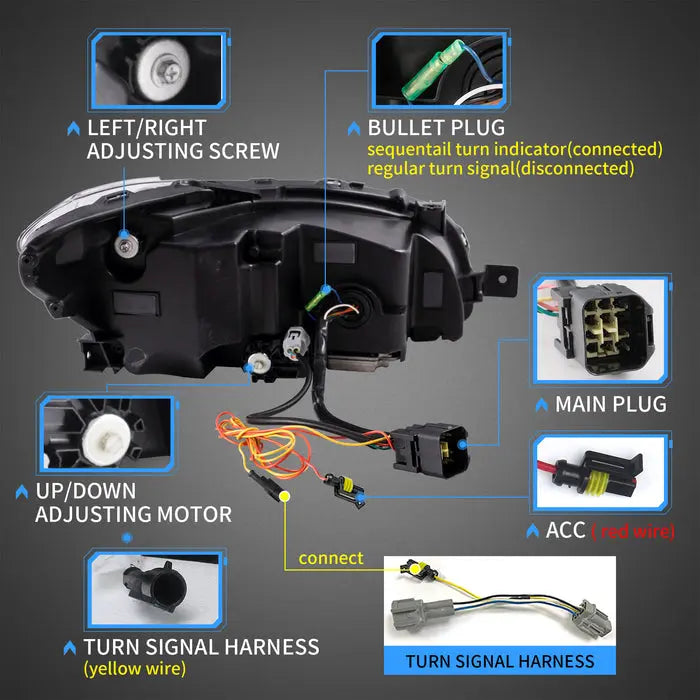 LEFT/RIGHT ADJUSTING SCREW

BULLET PLUG
sequentail turn indicator(connected)
regular turn signal(disconnected)

MAIN PLUG

UP/DOWN ADJUSTING MOTOR

ACC ( red wire)

connect

TURN SIGNAL HARNESS
(yellow wire)

TURN SIGNAL HARNESS