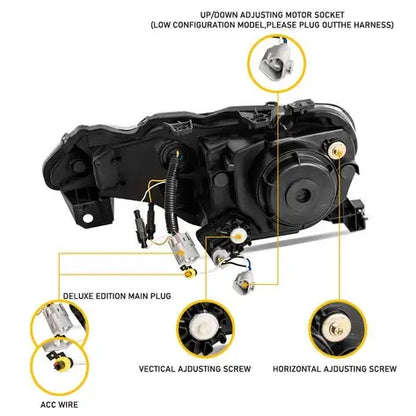 UP/DOWN ADJUSTING MOTOR SOCKET
(LOW CONFIGURATION MODEL,PLEASE PLUG OUTTHE HARNESS)

DELUXE EDITION MAIN PLUG

VECTICAL AJDUSTING SCREW

HORIZONTAL AJDUSTING SCREW

ACC WIRE