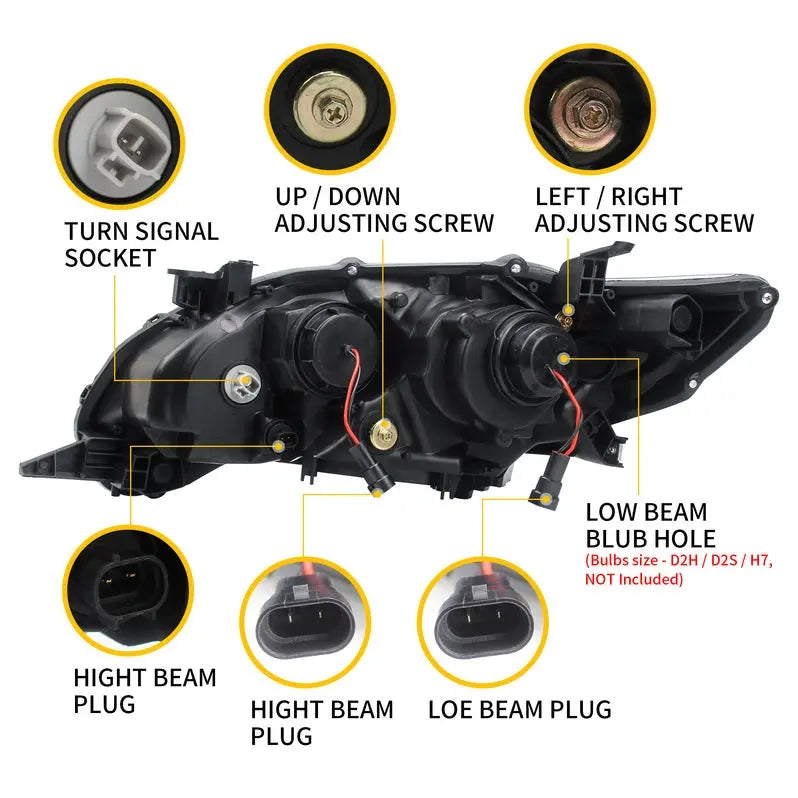 TURN SIGNAL SOCKET

UP / DOWN ADJUSTING SCREW

LEFT / RIGHT ADJUSTING SCREW

LOW BEAM BLUB HOLE
(Bulbs size - D2H / D2S / H7, NOT Included)

HIGHT BEAM PLUG

HIGHT BEAM PLUG

LOE BEAM PLUG