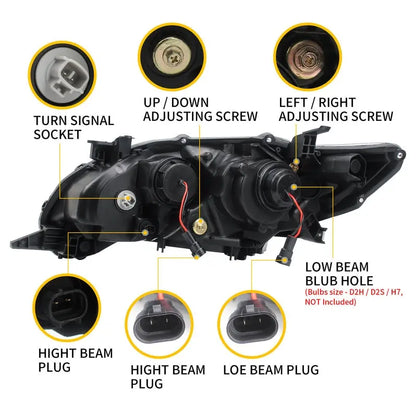 TURN SIGNAL SOCKET

UP / DOWN ADJUSTING SCREW

LEFT / RIGHT ADJUSTING SCREW

LOW BEAM BLUB HOLE
(Bulbs size - D2H / D2S / H7, NOT Included)

HIGHT BEAM PLUG

HIGHT BEAM PLUG

LOE BEAM PLUG