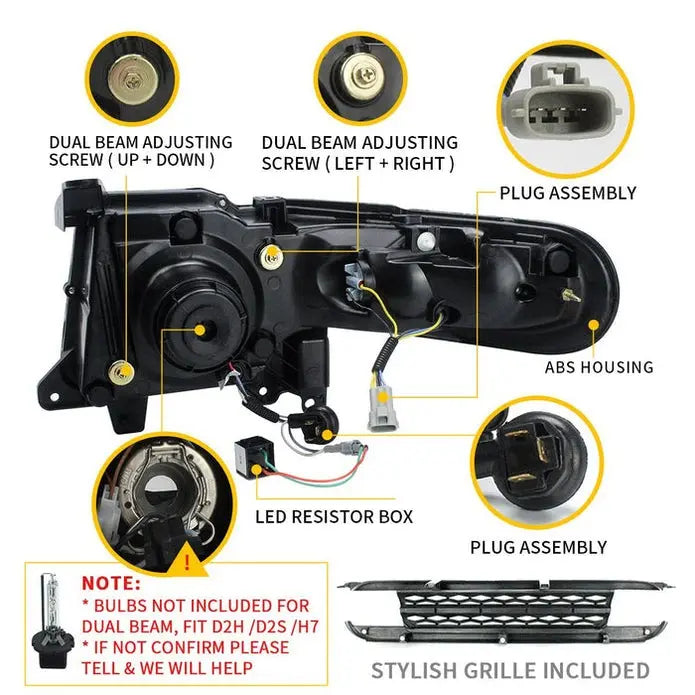 DUAL BEAM ADJUSTING SCREW ( UP + DOWN )

DUAL BEAM ADJUSTING SCREW ( LEFT + RIGHT )

PLUG ASSEMBLY

ABS HOUSING

LED RESISTOR BOX

PLUG ASSEMBLY

!

NOTE:
* BULBS NOT INCLUDED FOR DUAL BEAM, FIT D2H /D2S /H7
* IF NOT CONFIRM PLEASE TELL & WE WILL HELP

STYLISH GRILLE INCLUDED