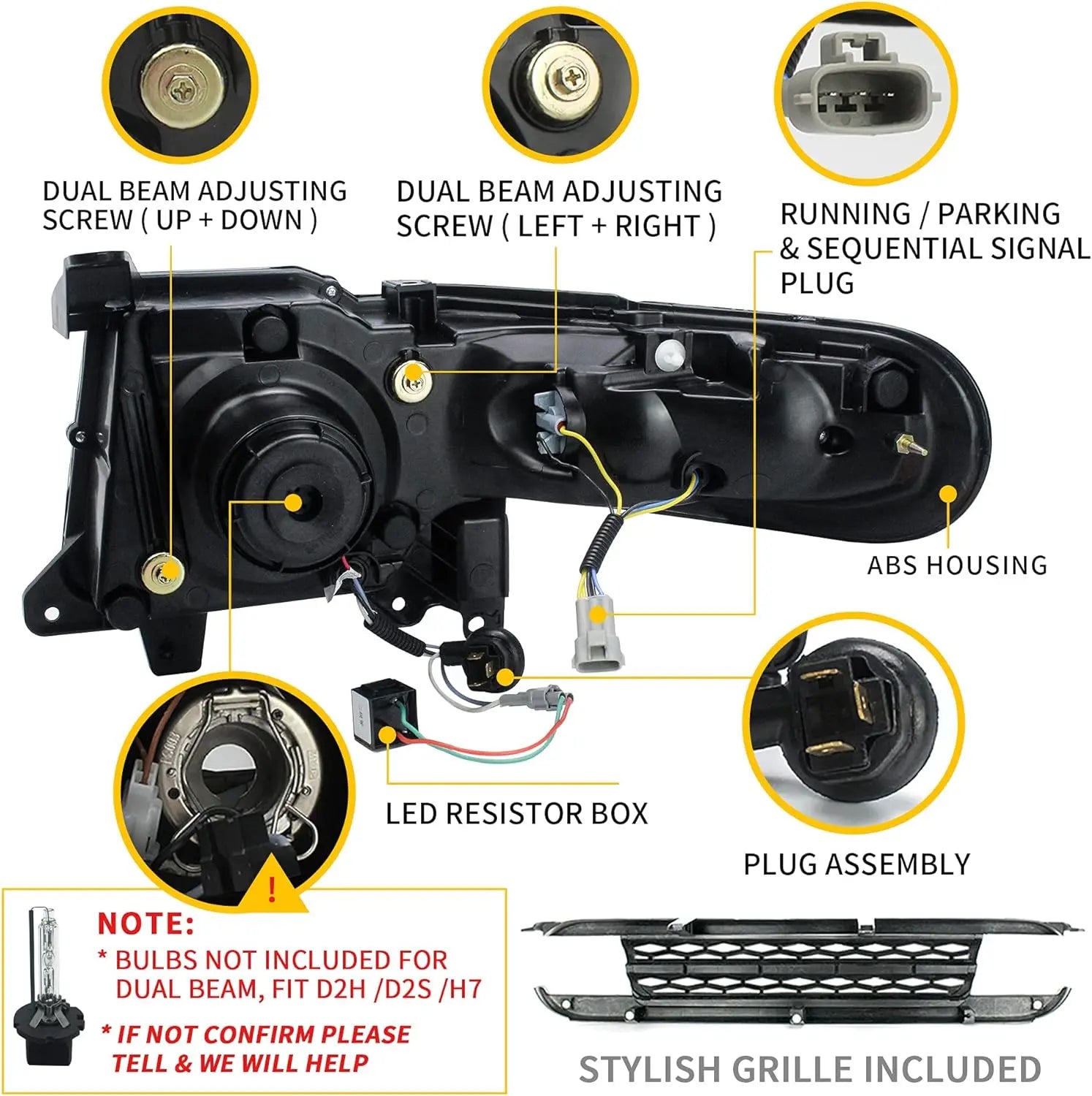 DUAL BEAM ADJUSTING SCREW ( UP + DOWN )

DUAL BEAM ADJUSTING SCREW ( LEFT + RIGHT )

RUNNING / PARKING & SEQUENTIAL SIGNAL PLUG

ABS HOUSING

LED RESISTOR BOX

PLUG ASSEMBLY

!

NOTE:
* BULBS NOT INCLUDED FOR DUAL BEAM, FIT D2H /D2S /H7

* IF NOT CONFIRM PLEASE TELL & WE WILL HELP

STYLISH GRILLE INCLUDED