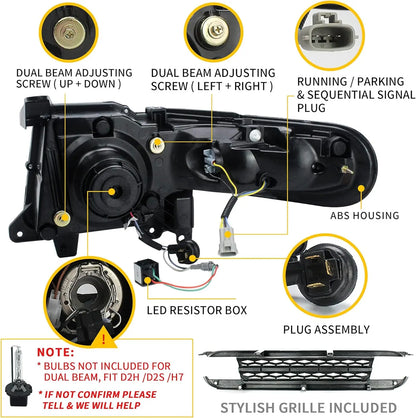 DUAL BEAM ADJUSTING SCREW ( UP + DOWN )

DUAL BEAM ADJUSTING SCREW ( LEFT + RIGHT )

RUNNING / PARKING & SEQUENTIAL SIGNAL PLUG

ABS HOUSING

LED RESISTOR BOX

PLUG ASSEMBLY

!

NOTE:
* BULBS NOT INCLUDED FOR DUAL BEAM, FIT D2H /D2S /H7
* IF NOT CONFIRM PLEASE TELL & WE WILL HELP

STYLISH GRILLE INCLUDED