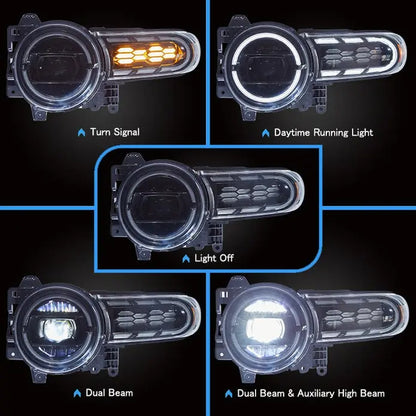 Turn Signal

Daytime Running Light

Light Off

Dual Beam

Dual Beam & Auxiliary High Beam