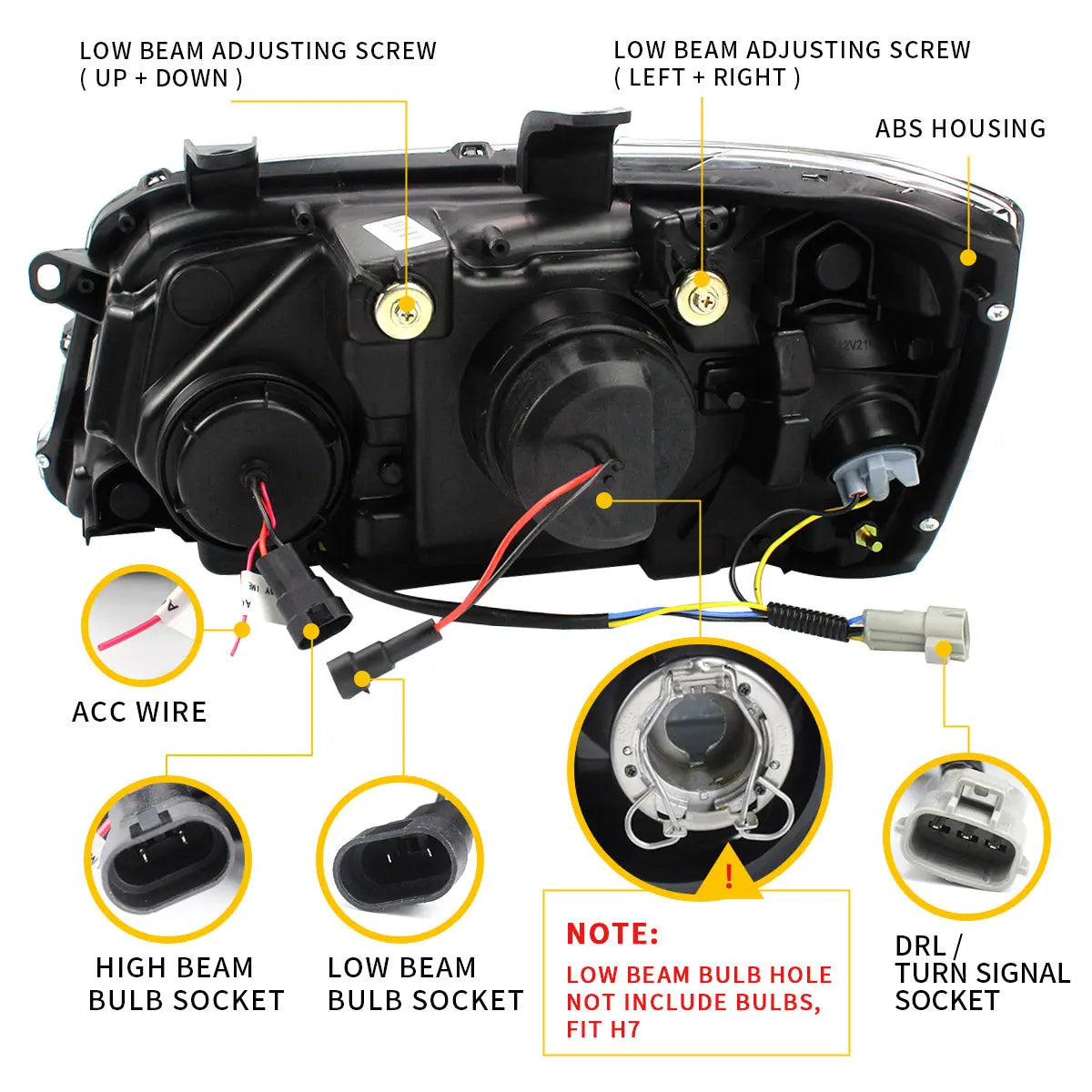 LOW BEAM ADJUSTING SCREW
( UP + DOWN )

LOW BEAM ADJUSTING SCREW
( LEFT + RIGHT )

ABS HOUSING

12V21

ACC WIRE

HIGH BEAM
BULB SOCKET

LOW BEAM
BULB SOCKET

!

NOTE:
LOW BEAM BULB HOLE
NOT INCLUDE BULBS,
FIT H7

DRL /
TURN SIGNAL
SOCKET