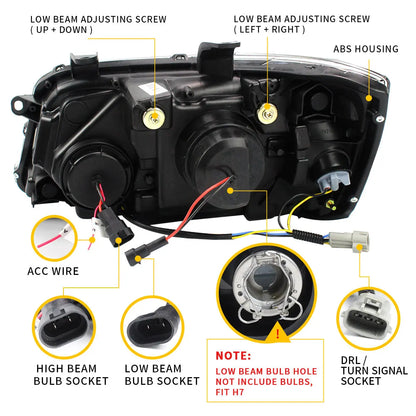 LOW BEAM ADJUSTING SCREW
( UP + DOWN )

LOW BEAM ADJUSTING SCREW
( LEFT + RIGHT )

ABS HOUSING

ACC WIRE

HIGH BEAM
BULB SOCKET

LOW BEAM
BULB SOCKET

!

NOTE:
LOW BEAM BULB HOLE
NOT INCLUDE BULBS,
FIT H7

DRL /
TURN SIGNAL
SOCKET