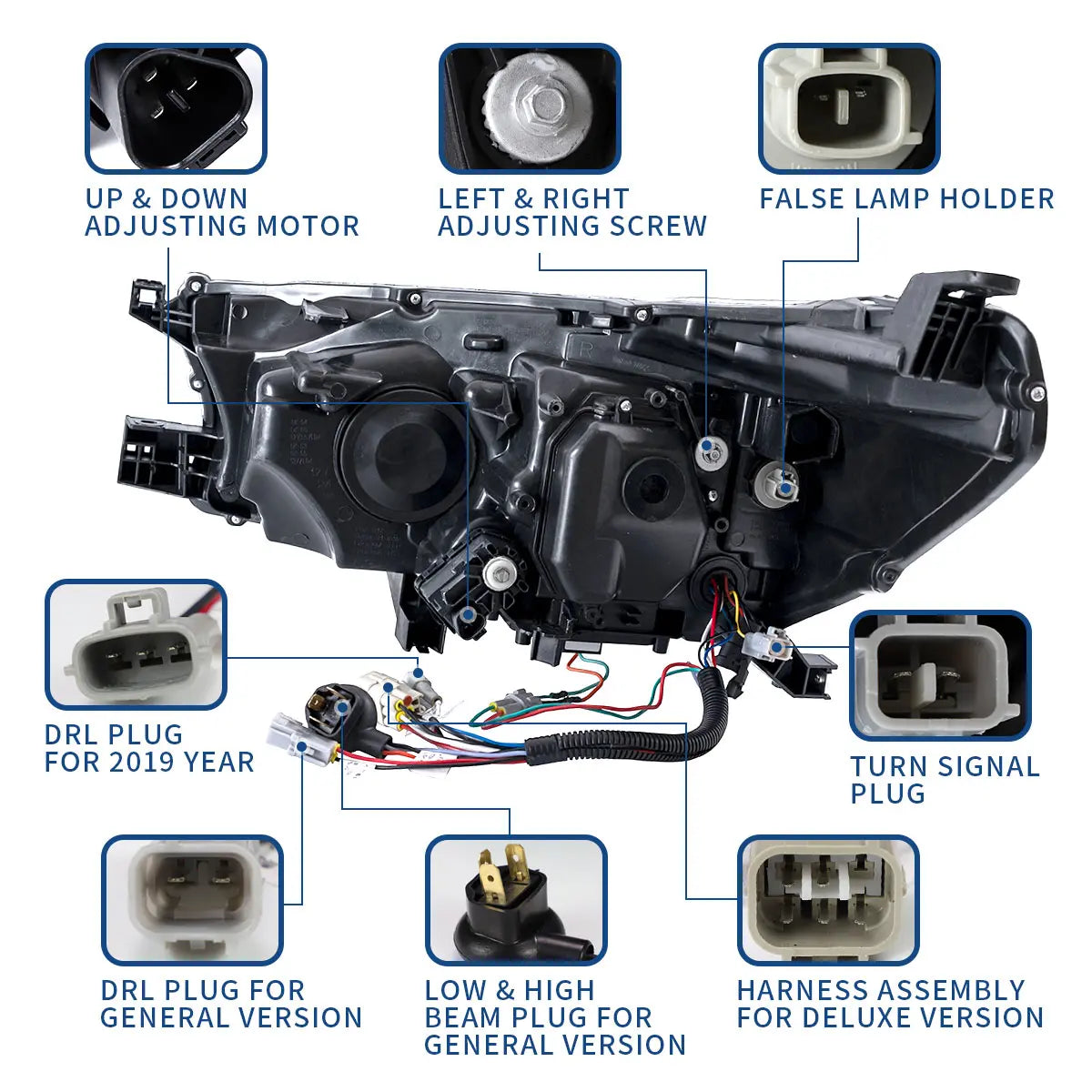 UP & DOWN
ADJUSTING MOTOR

LEFT & RIGHT
ADJUSTING SCREW

FALSE LAMP HOLDER

DRL PLUG
FOR 2019 YEAR

TURN SIGNAL
PLUG

DRL PLUG FOR
GENERAL VERSION

LOW & HIGH
BEAM PLUG FOR
GENERAL VERSION

HARNESS ASSEMBLY
FOR DELUXE VERSION