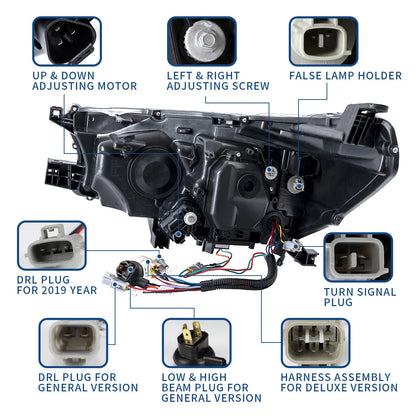 UP & DOWN ADJUSTING MOTOR

LEFT & RIGHT ADJUSTING SCREW

FALSE LAMP HOLDER

DRL PLUG FOR 2019 YEAR

TURN SIGNAL PLUG

DRL PLUG FOR GENERAL VERSION

LOW & HIGH BEAM PLUG FOR GENERAL VERSION

HARNESS ASSEMBLY FOR DELUXE VERSION