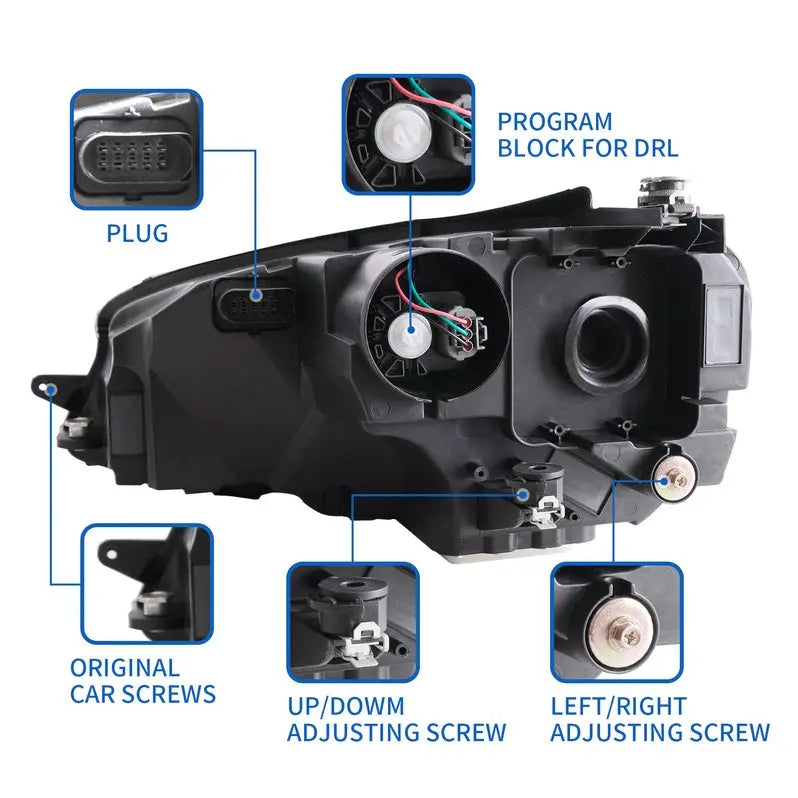 PLUG

PROGRAM BLOCK FOR DRL

ORIGINAL CAR SCREWS

UP/DOWM ADJUSTING SCREW

LEFT/RIGHT ADJUSTING SCREW