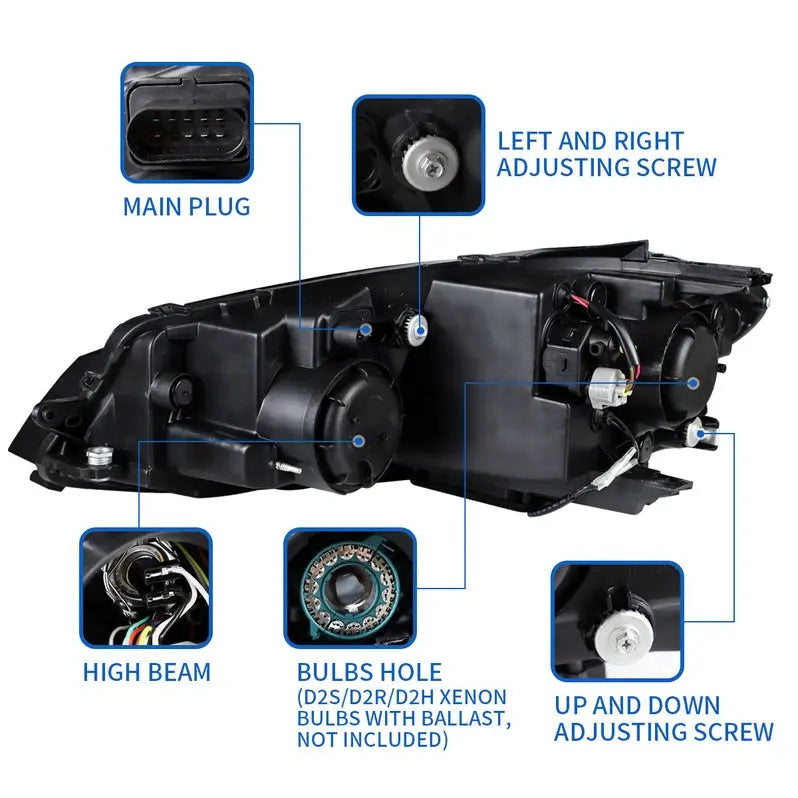 MAIN PLUG

LEFT AND RIGHT ADJUSTING SCREW

HIGH BEAM

BULBS HOLE (D2S/D2R/D2H XENON BULBS WITH BALLAST, NOT INCLUDED)

UP AND DOWN ADJUSTING SCREW